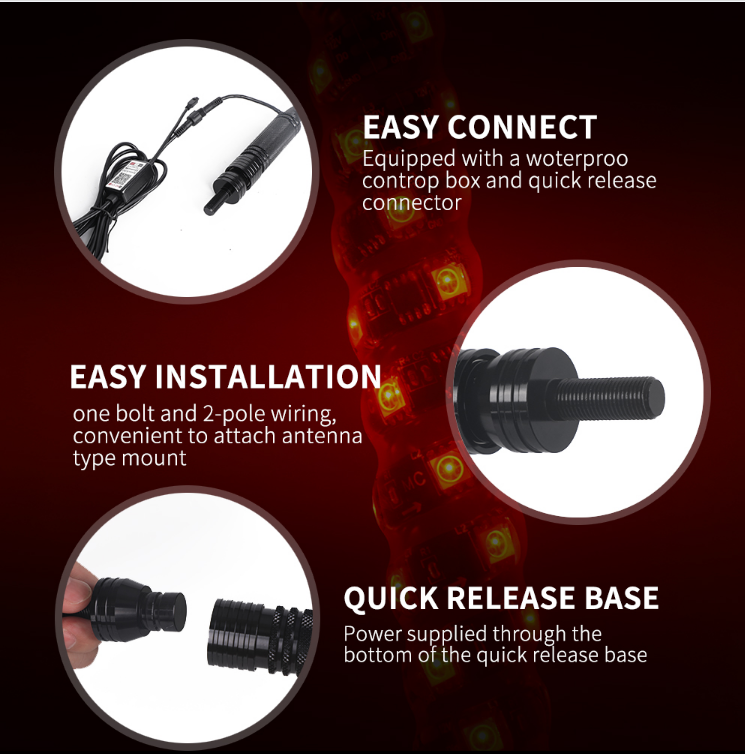 EASY CONNECT
Equipped with a woterproo controp box and quick release connector

EASY INSTALLATION
one bolt and 2-pole wiring, convenient to attach antenna type mount

QUICK RELEASE BASE
Power supplied through the bottom of the quick release base